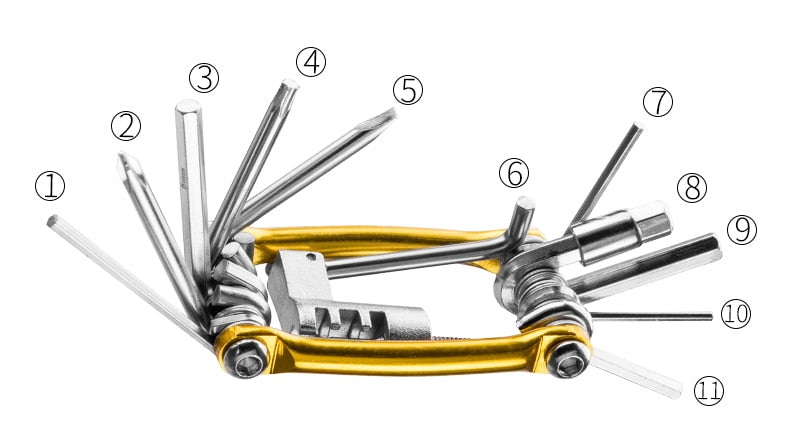 ①
②
③
④
⑤
⑥
⑦
⑧
⑨
⑩
⑪