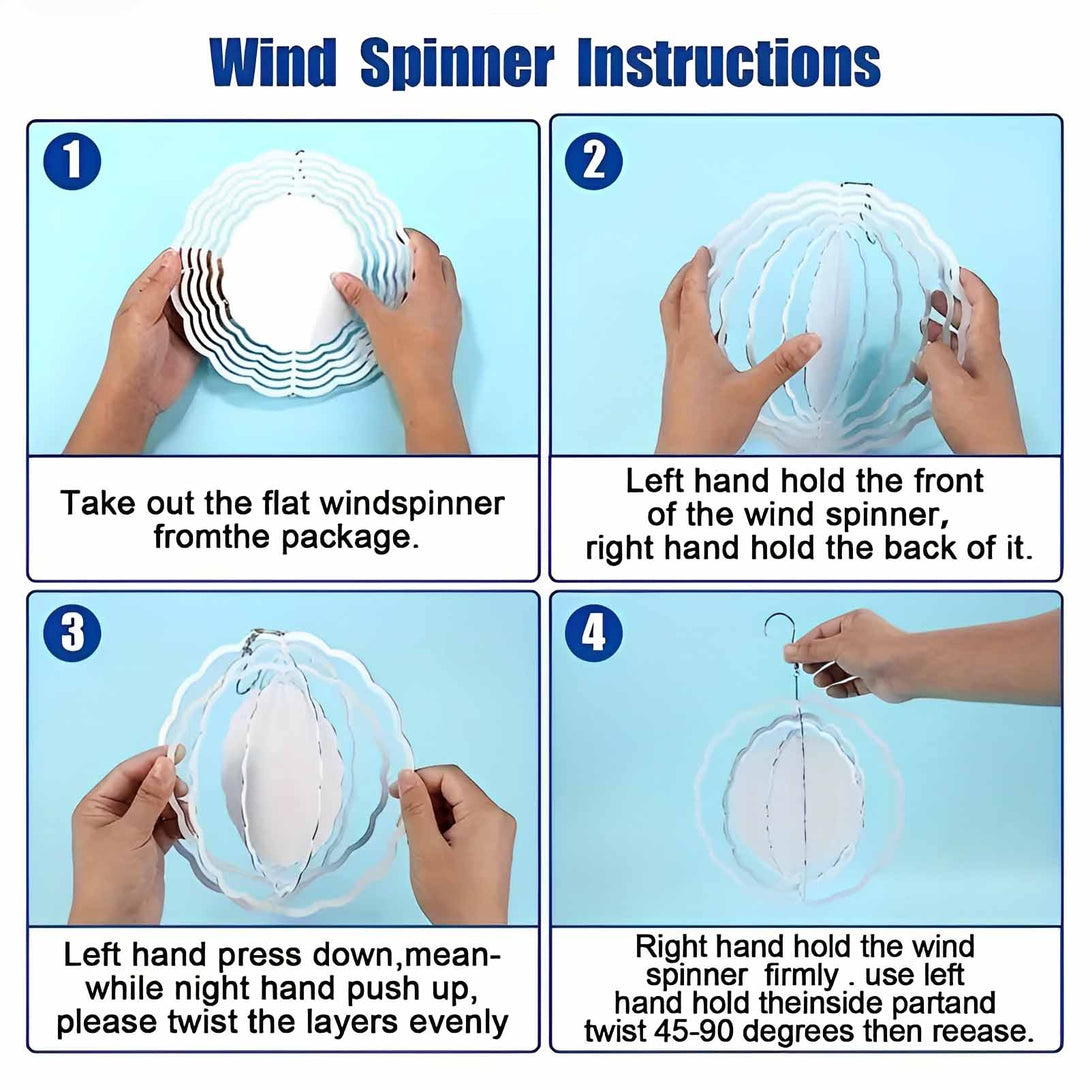 Wind Spinner Instructions

1

Take out the flat windspinner fromthe package.

2

Left hand hold the front of the wind spinner, right hand hold the back of it.

3

Left hand press down,meanwhile night hand push up, please twist the layers evenly

4

Right hand hold the wind spinner firmly . use left hand hold theinside partand twist 45-90 degrees then reease.